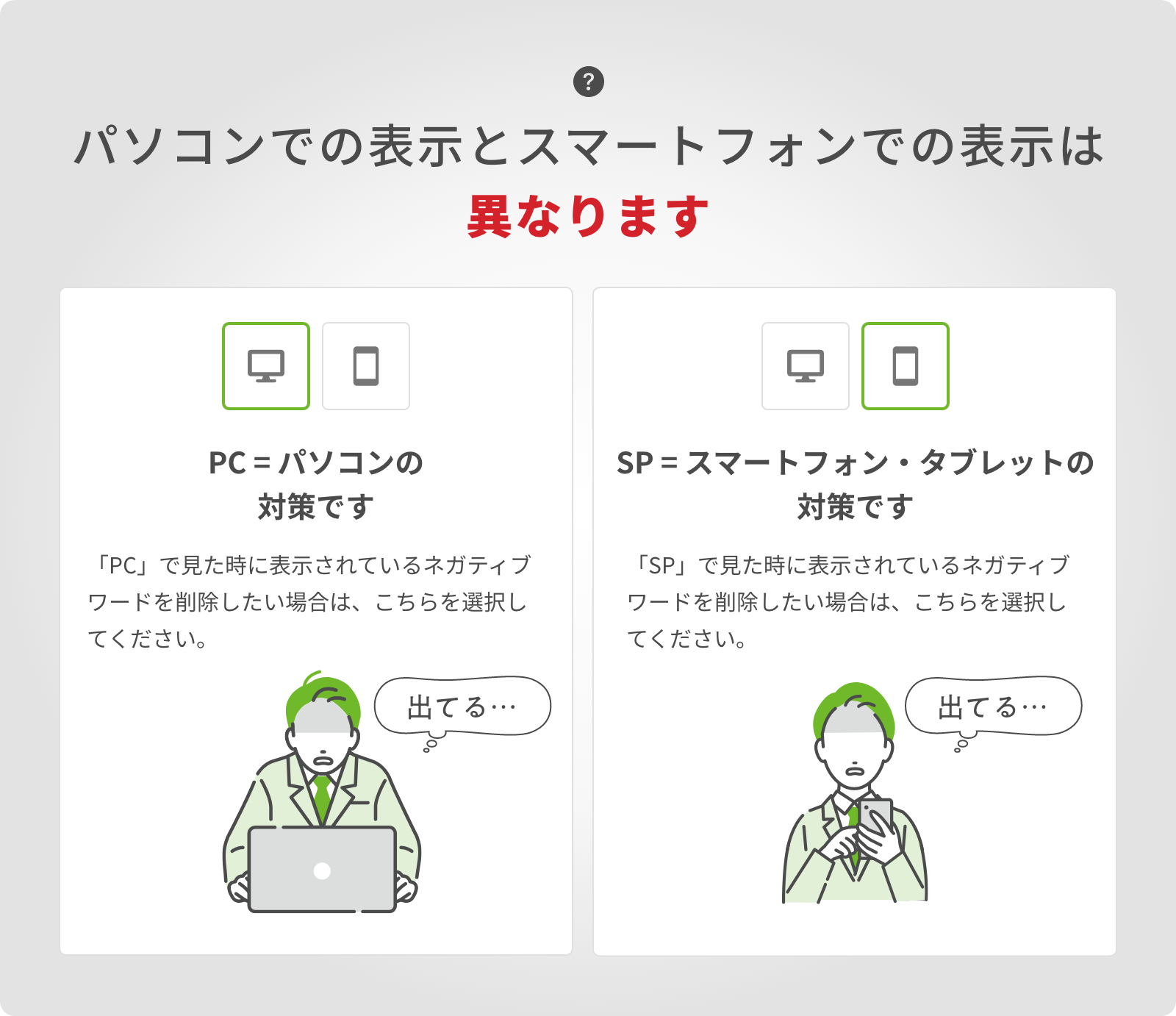 ?

パソコンでの表示とスマートフォンでの表示は
異なります

PC = パソコンの
対策です

「PC」で見た時に表示されているネガティブワードを削除したい場合は、こちらを選択してください。

出てる…

SP = スマートフォン・タブレットの
対策です

「SP」で見た時に表示されているネガティブワードを削除したい場合は、こちらを選択してください。

出てる…